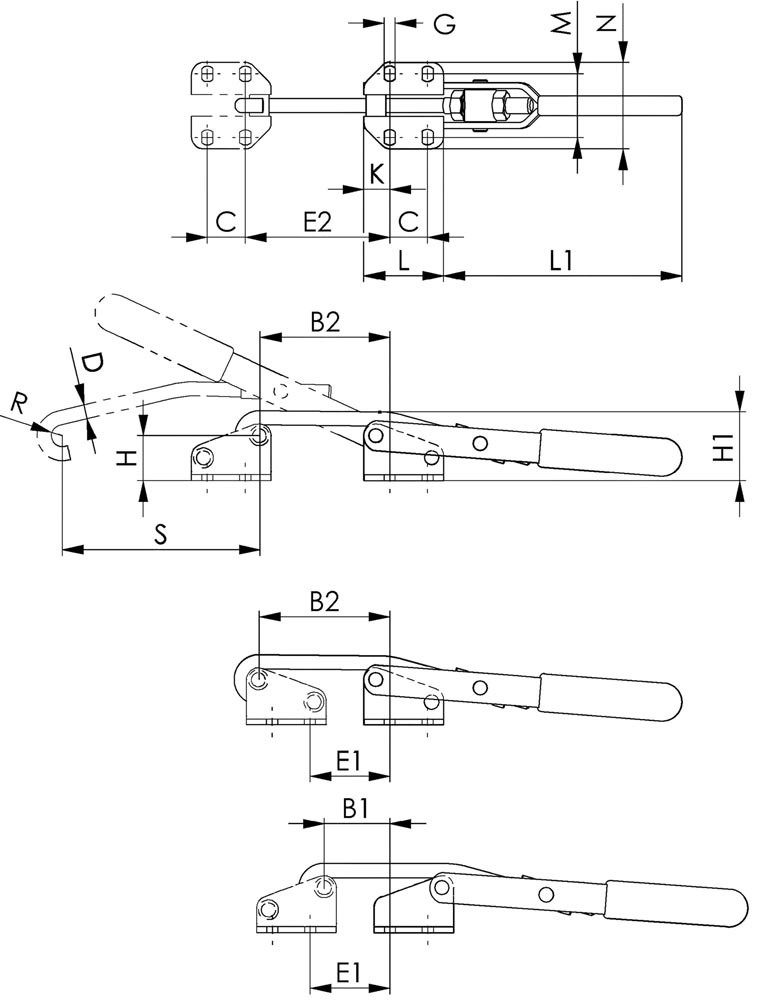 G
M
N
K
C
E2
C
L
L1
B2
D
R
H
H1
S
B2
E1
B1
E1