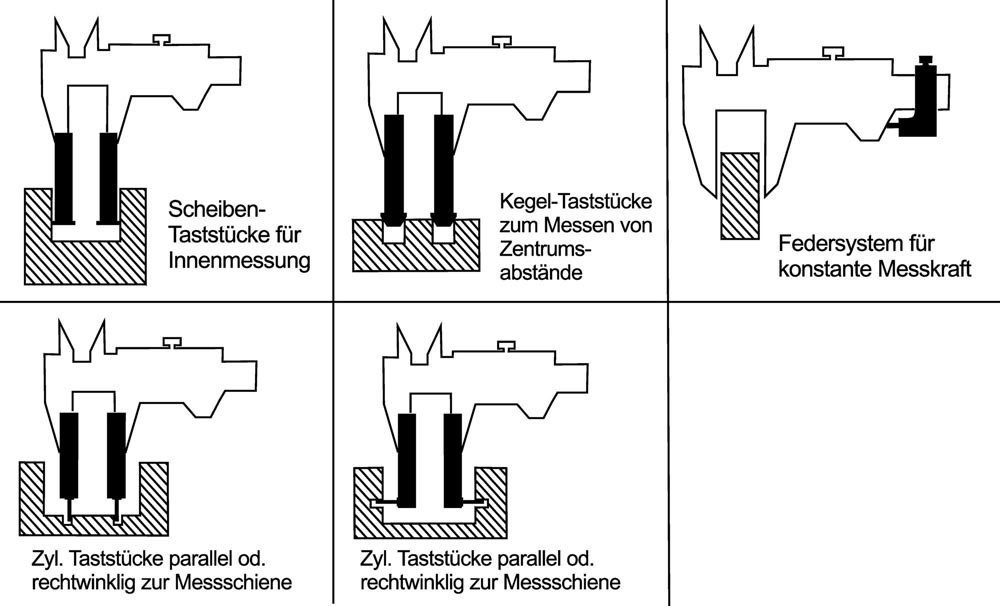 Scheiben-Taststücke für Innenmessung

Kegel-Taststücke zum Messen von Zentrumsabstände

Federsystem für konstante Messkraft

Zyl. Taststücke parallel od. rechtwinklig zur Messschiene

Zyl. Taststücke parallel od. rechtwinklig zur Messschiene